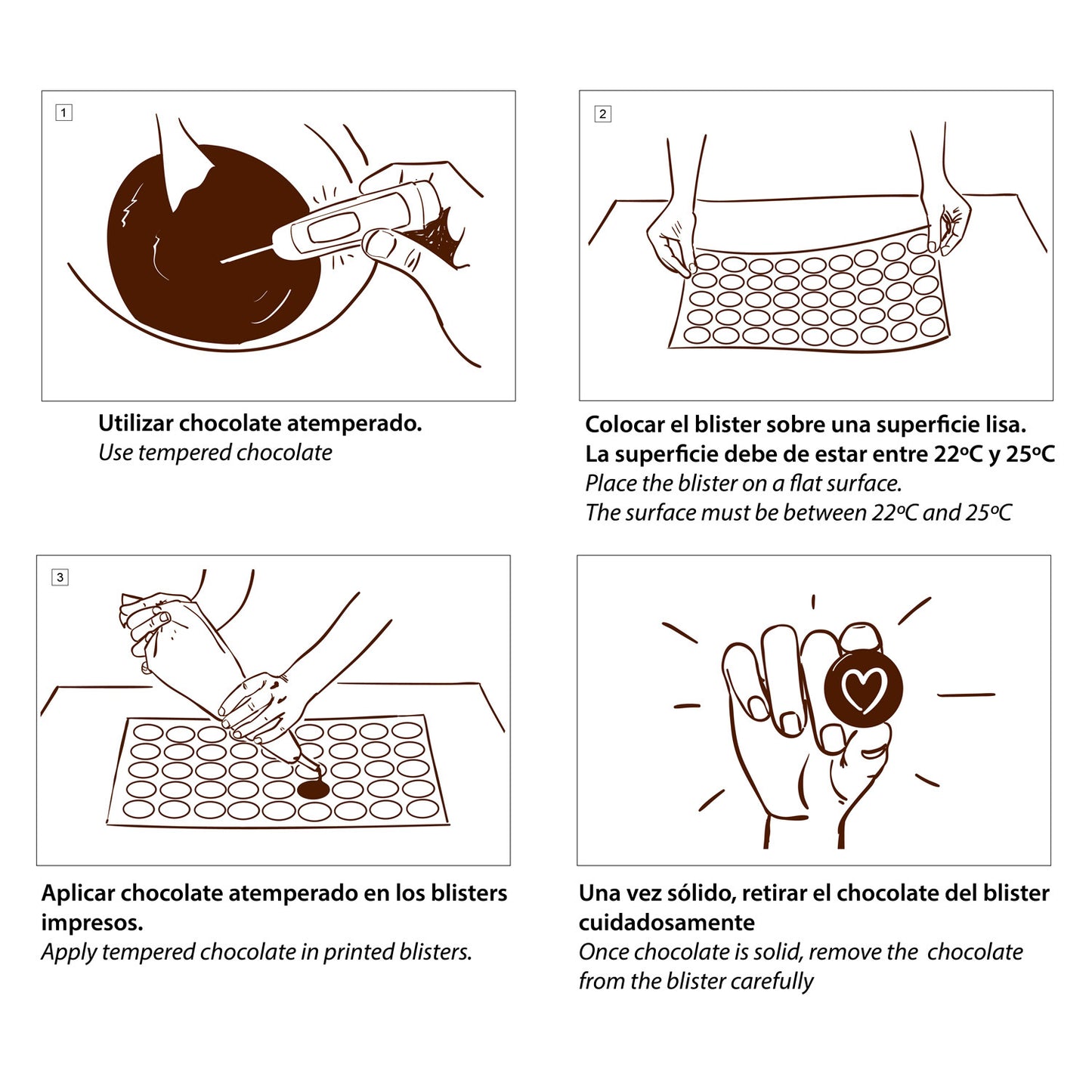 1

Utilizar chocolate atemperado.
Use tempered chocolate

2

Colocar el blister sobre una superficie lisa.
La superficie debe de estar entre 22ºC y 25ºC
Place the blister on a flat surface.
The surface must be between 22ºC and 25ºC

3

Aplicar chocolate atemperado en los blisters impresos.
Apply tempered chocolate in printed blisters.

Una vez sólido, retirar el chocolate del blister cuidadosamente
Once chocolate is solid, remove the chocolate from the blister carefully