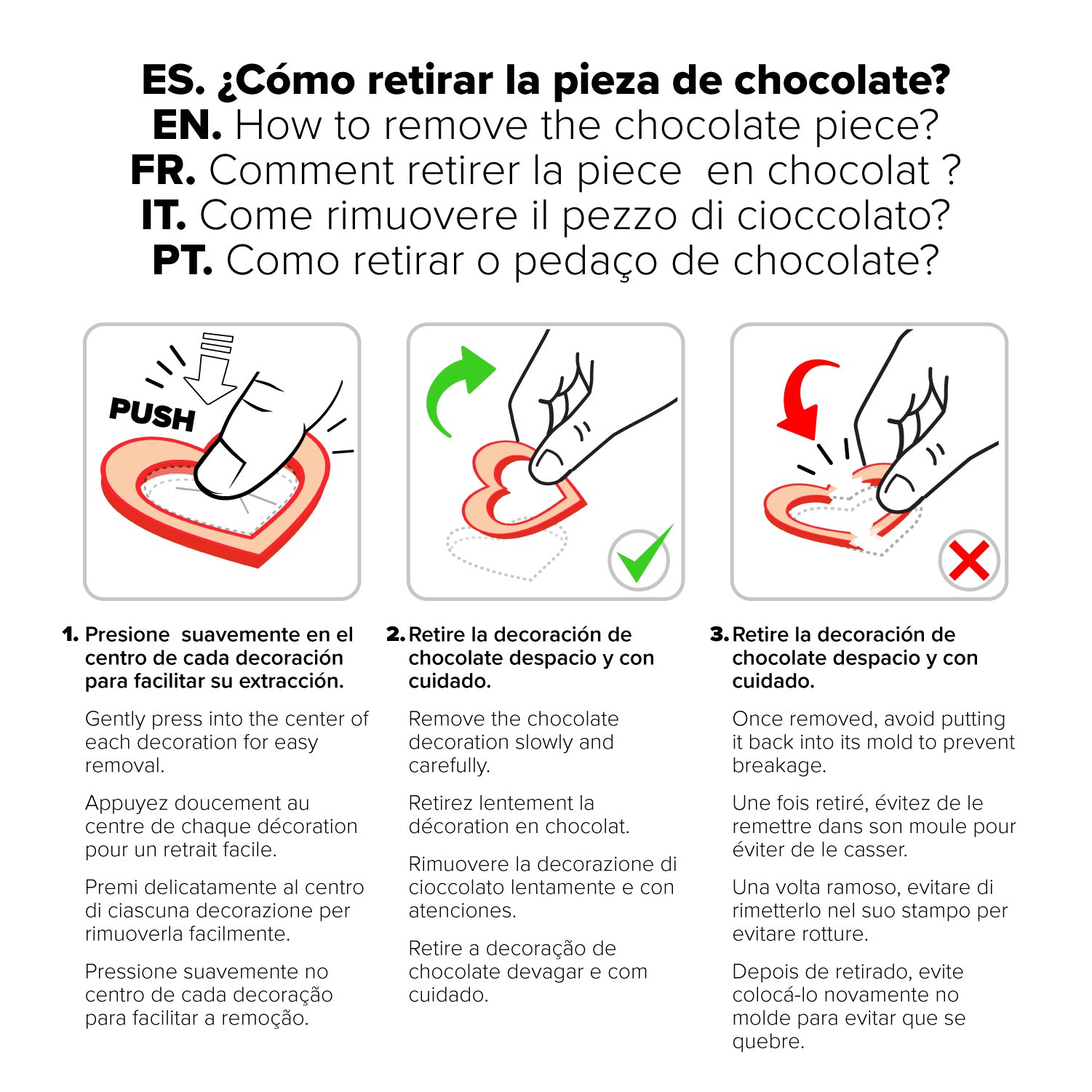 ES. ¿Cómo retirar la pieza de chocolate?
EN. How to remove the chocolate piece?
FR. Comment retirer la piece en chocolat ?
IT. Come rimuovere il pezzo di cioccolato?
PT. Como retirar o pedaço de chocolate?

PUSH

1. Presione suavemente en el centro de cada decoración para facilitar su extracción.

Gently press into the center of each decoration for easy removal.

Appuyez doucement au centre de chaque décoration pour un retrait facile.

Premi delicatamente al centro di ciascuna decorazione per rimuoverla facilmente.

Pressione suavemente no centro de cada decoração para facilitar a remoção.

2. Retire la decoración de chocolate despacio y con cuidado.

Remove the chocolate decoration slowly and carefully.

Retirez lentement la décoration en chocolat.

Rimuovere la decorazione di cioccolato lentamente e con atenciones.

Retire a decoração de chocolate devagar e com cuidado.

3. Retire la decoración de chocolate despacio y con cuidado.

Once removed, avoid putting it back into its mold to prevent breakage.

Une fois retiré, évitez de le remettre dans son moule pour éviter de le casser.

Una volta ramoso, evitare di rimetterlo nel suo stampo per evitare rotture.

Depois de retirado, evite colocá-lo novamente no molde para evitar que se quebre.