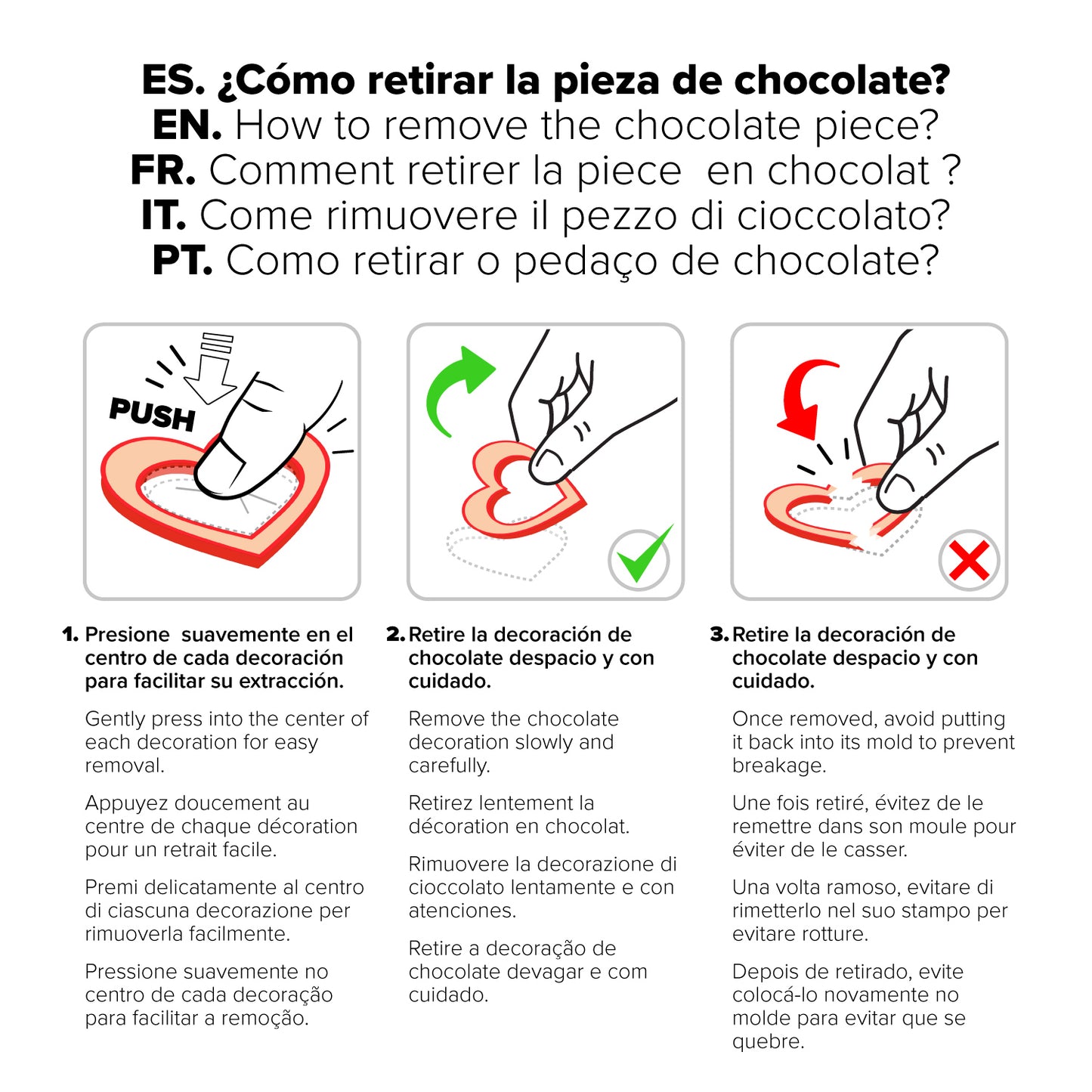 ES. ¿Cómo retirar la pieza de chocolate?
EN. How to remove the chocolate piece?
FR. Comment retirer la piece en chocolat ?
IT. Come rimuovere il pezzo di cioccolato?
PT. Como retirar o pedaço de chocolate?

PUSH

1. Presione suavemente en el centro de cada decoración para facilitar su extracción.

Gently press into the center of each decoration for easy removal.

Appuyez doucement au centre de chaque décoration pour un retrait facile.

Premi delicatamente al centro di ciascuna decorazione per rimuoverla facilmente.

Pressione suavemente no centro de cada decoração para facilitar a remoção.

2. Retire la decoración de chocolate despacio y con cuidado.

Remove the chocolate decoration slowly and carefully.

Retirez lentement la décoration en chocolat.

Rimuovere la decorazione di cioccolato lentamente e con atenciones.

Retire a decoração de chocolate devagar e com cuidado.

3. Retire la decoración de chocolate despacio y con cuidado.

Once removed, avoid putting it back into its mold to prevent breakage.

Une fois retiré, évitez de le remettre dans son moule pour éviter de le casser.

Una volta ramoso, evitare di rimetterlo nel suo stampo per evitare rotture.

Depois de retirado, evite colocá-lo novamente no molde para evitar que se quebre.